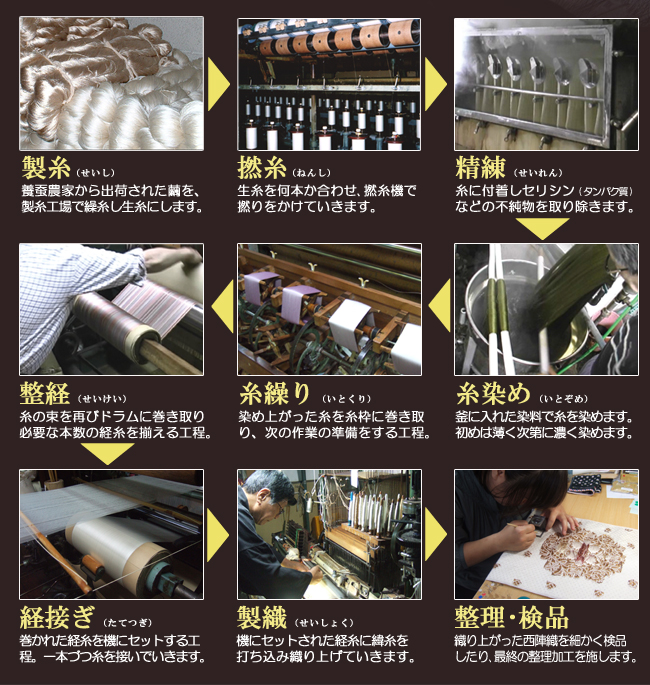 製糸（せいし）
養蚕農家から出荷された繭を、製糸工場で繰糸し生糸にします。

撚糸（ねんし）
生糸を何本か合わせ、撚糸機で撚りをかけていきます。

精練（せいれん）
糸に付着しセリシン（タンパク質）などの不純物を取り除きます。

糸染め（いとぞめ）
釜に入れた染料で糸を染めます。初めは薄く次第に濃く染めます。

糸繰り（いとくり）
染め上がった糸を糸枠に巻き取り、次の作業の準備をする工程。

整経（せいけい）
糸の束を再びドラムに巻き取り必要な本数の経糸を揃える工程。

経接ぎ（たてつぎ）
巻かれた経糸を機にセットする工程。一本づつ糸を接いでいきます。

製織（せいしょく）
機にセットされた経糸に緯糸を打ち込み織り上げていきます。

整理・検品
織り上がった西陣織を細かく検品したり、最終の整理加工を施します。